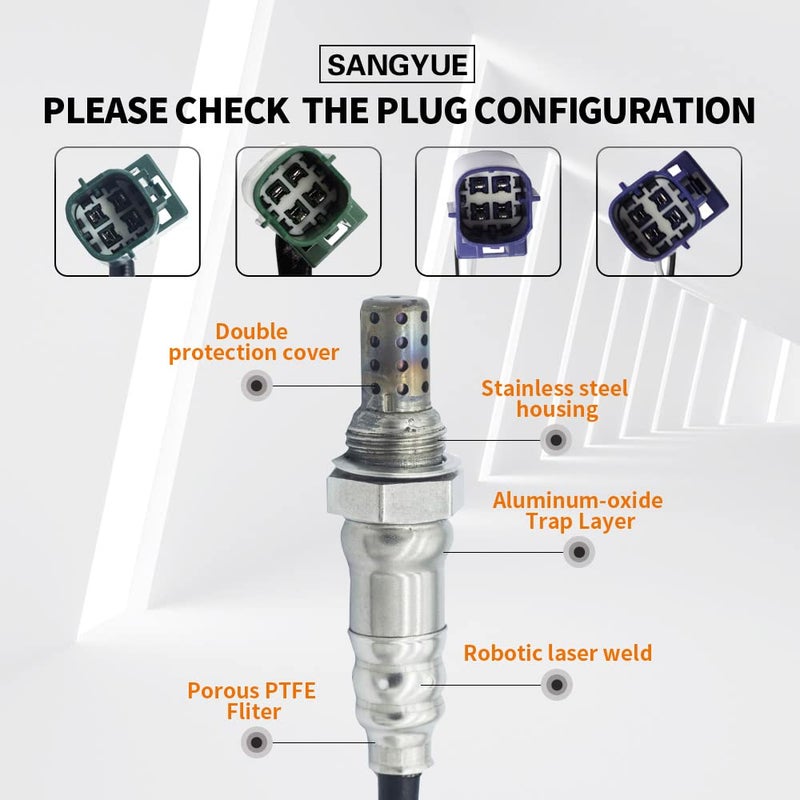 SANGYUE

PLEASE CHECK THE PLUG CONFIGURATION

Double protection cover

Stainless steel housing

Aluminum-oxide Trap Layer

Robotic laser weld

Porous PTFE Fliter